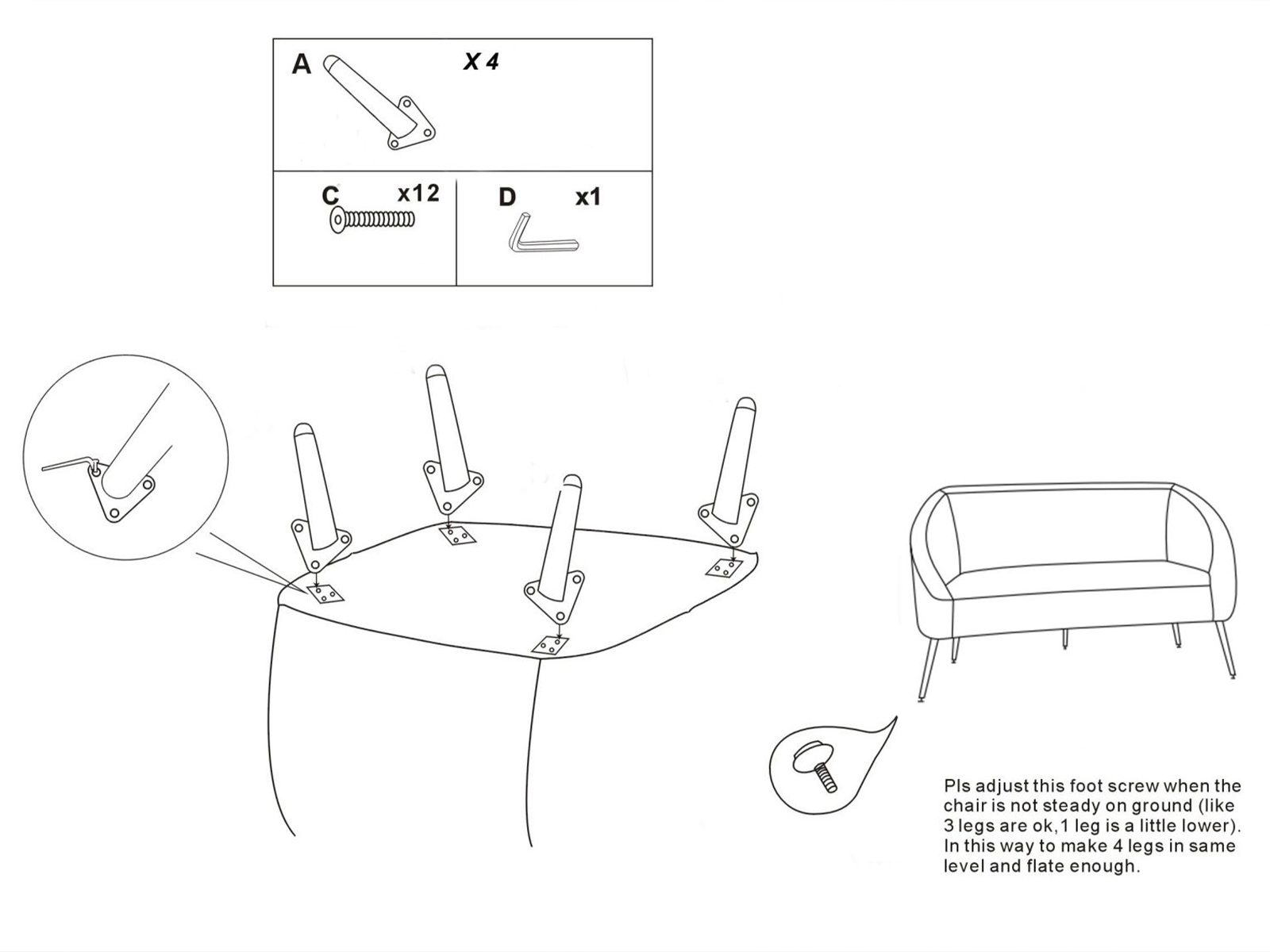 A X 4

C x12

D x1

Pls adjust this foot screw when the chair is not steady on ground (like 3 legs are ok,1 leg is a little lower). In this way to make 4 legs in same level and flate enough.