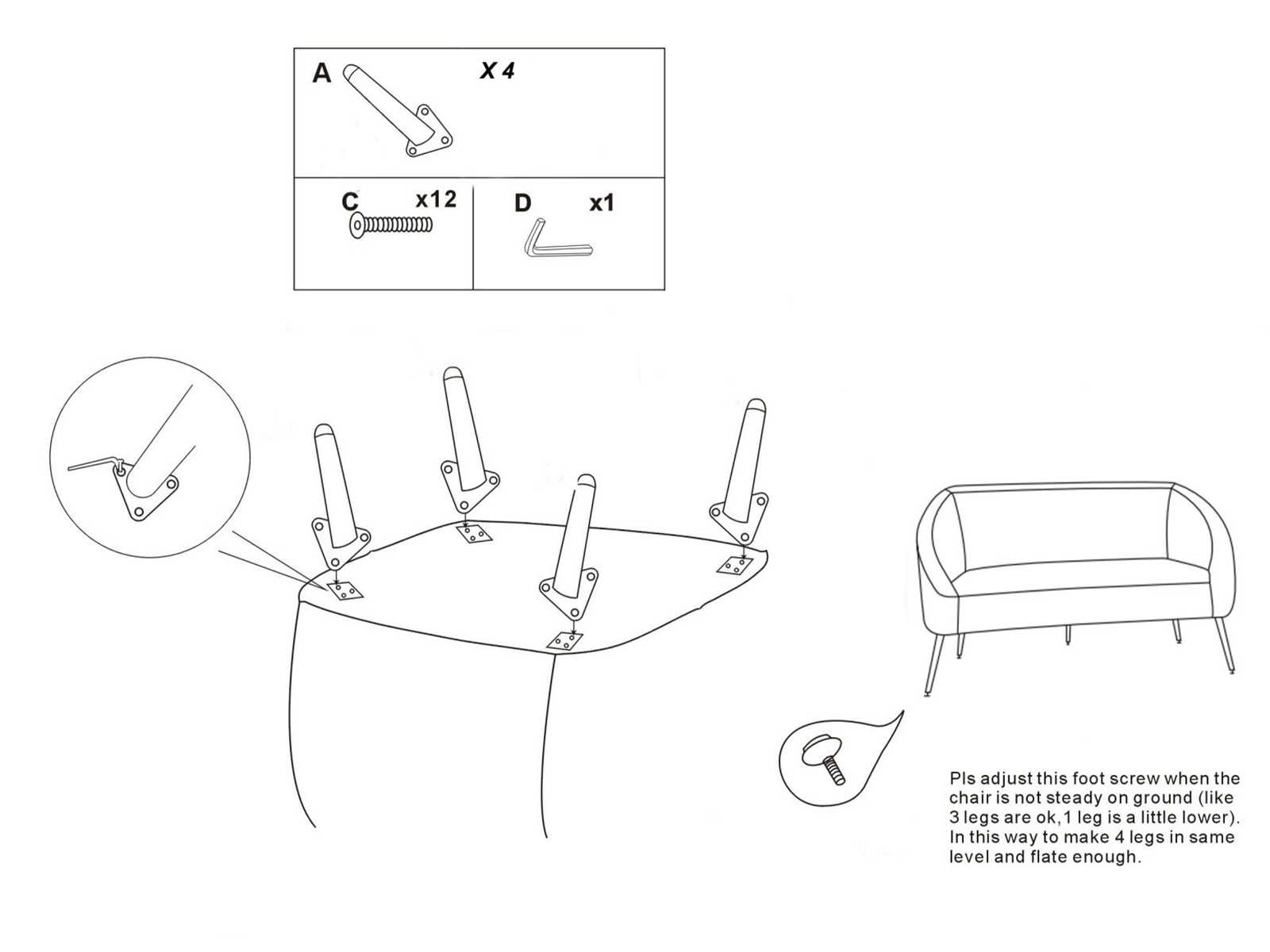 A X 4

C x12

D x1

Pls adjust this foot screw when the chair is not steady on ground (like 3 legs are ok,1 leg is a little lower). In this way to make 4 legs in same level and flate enough.